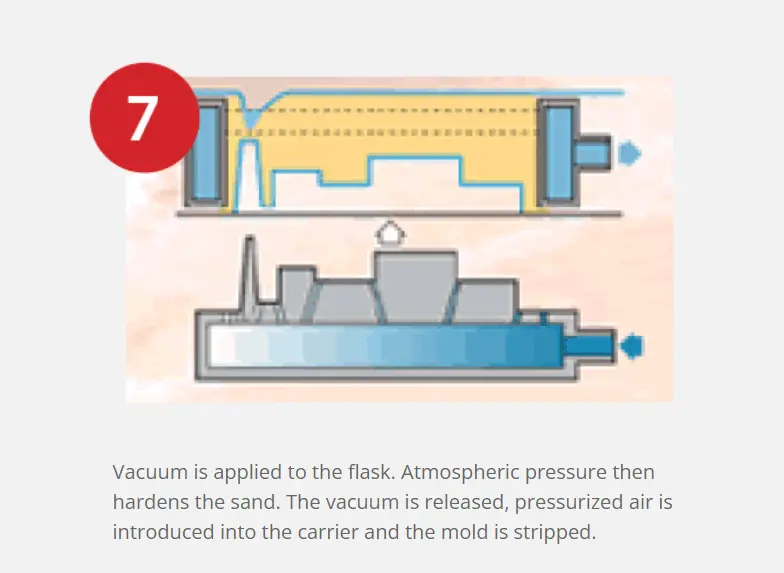 7

Vacuum is applied to the flask. Atmospheric pressure then hardens the sand. The vacuum is released, pressurized air is introduced into the carrier and the mold is stripped.