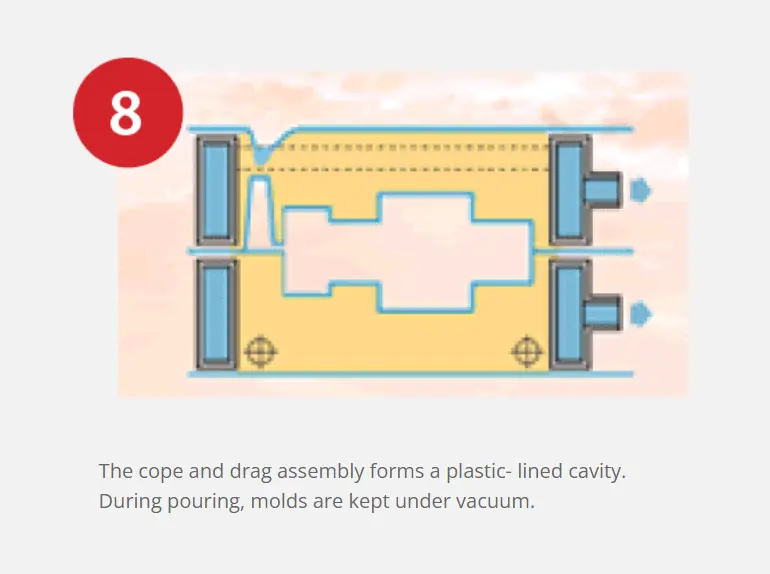 8

The cope and drag assembly forms a plastic- lined cavity. During pouring, molds are kept under vacuum.